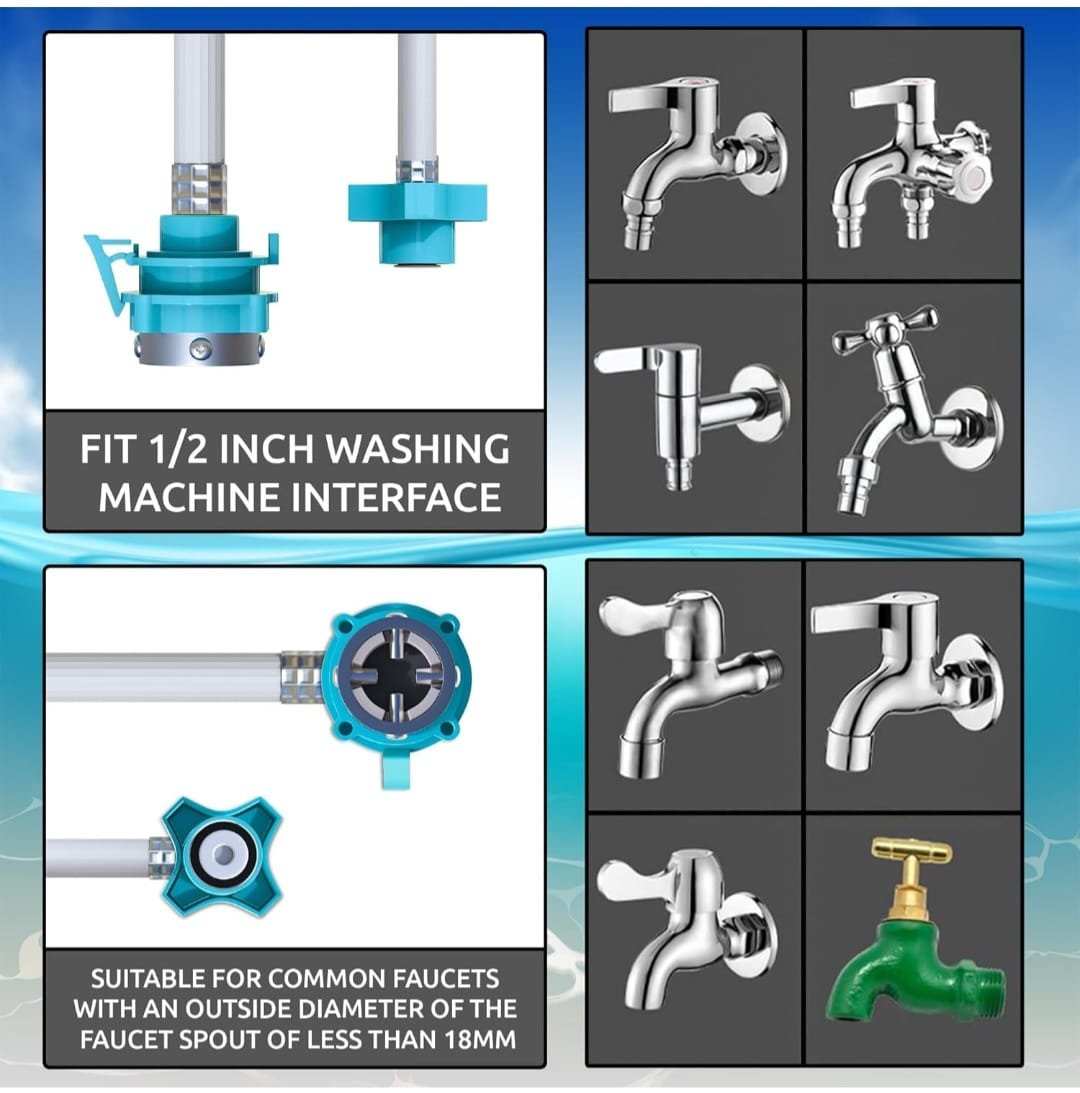 FIT 1/2 INCH WASHING MACHINE INTERFACE

SUITABLE FOR COMMON FAUCETS WITH AN OUTSIDE DIAMETER OF THE FAUCET SPOUT OF LESS THAN 18MM