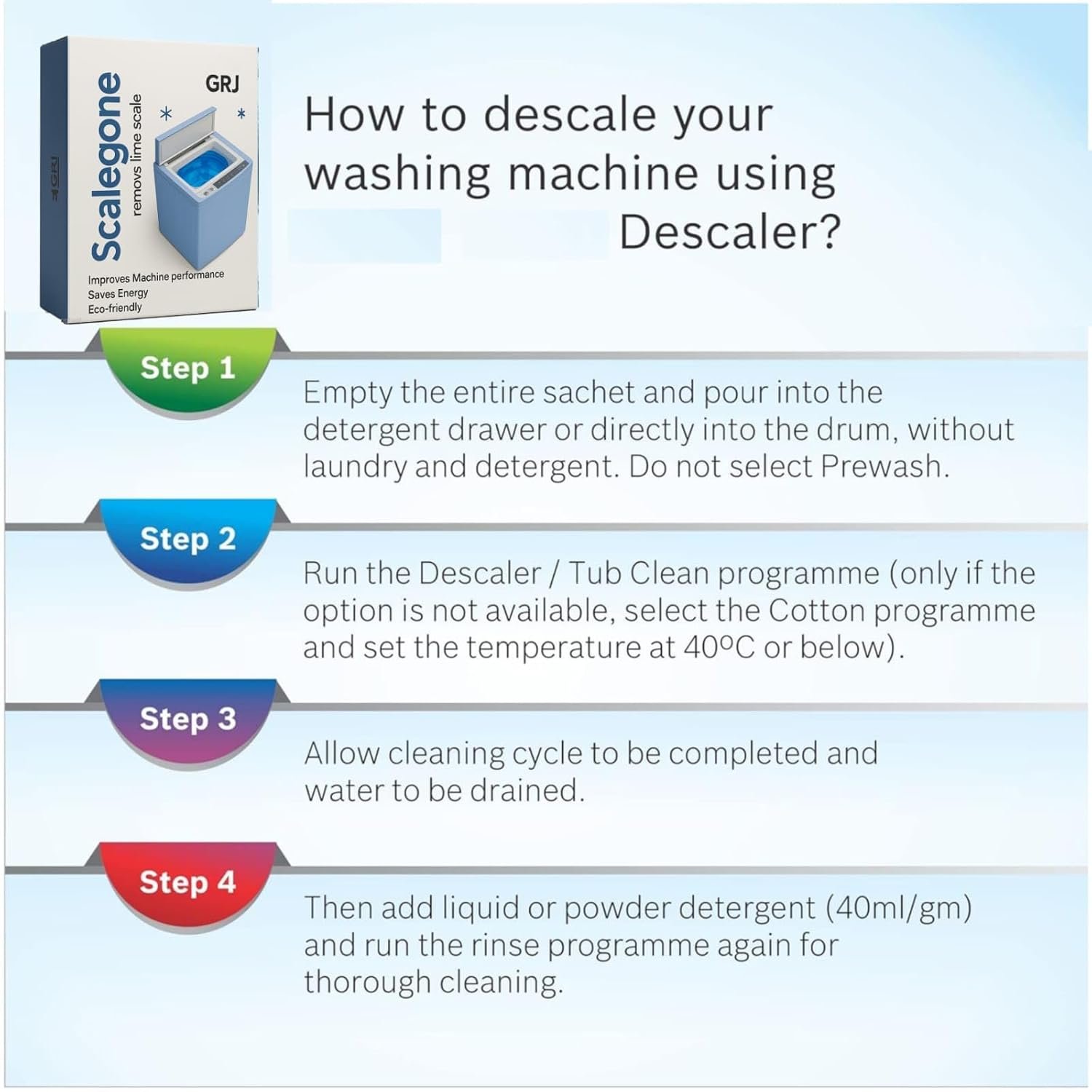 GRJ

Scalegone

removs lime scale

GRJ

Improves Machine performance
Saves Energy
Eco-friendly

How to descale your washing machine using Descaler?

Step 1

Empty the entire sachet and pour into the detergent drawer or directly into the drum, without laundry and detergent. Do not select Prewash.

Step 2

Run the Descaler / Tub Clean programme (only if the option is not available, select the Cotton programme and set the temperature at 40ºC or below).

Step 3

Allow cleaning cycle to be completed and water to be drained.

Step 4

Then add liquid or powder detergent (40ml/gm) and run the rinse programme again for thorough cleaning.